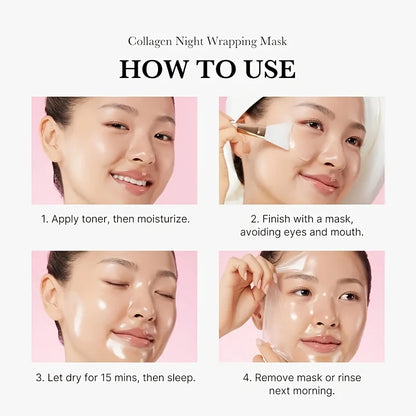 Collagen Night Wrapping Mask

HOW TO USE

1. Apply toner, then moisturize.

2. Finish with a mask, avoiding eyes and mouth.

3. Let dry for 15 mins, then sleep.

4. Remove mask or rinse next morning.